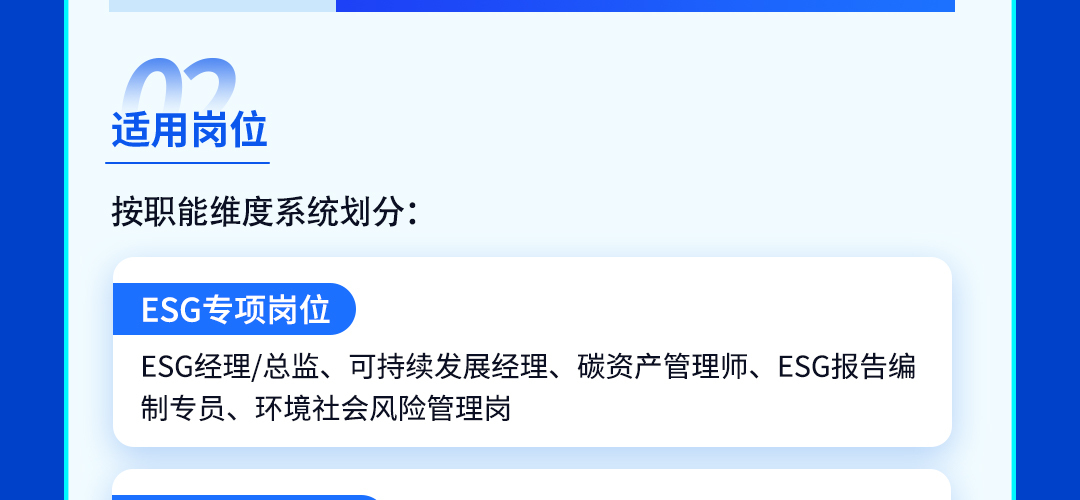 02
适用岗位

按职能维度系统划分：

ESG专项岗位

ESG经理/总监、可持续发展经理、碳资产管理师、ESG报告编制专员、环境社会风险管理岗